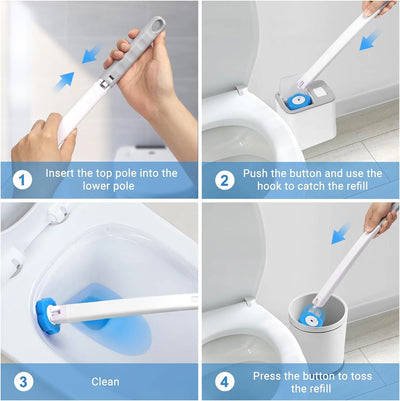 1 Insert the top pole into the lower pole

2 Push the button and use the hook to catch the refill

3 Clean

4 Press the button to toss the refill